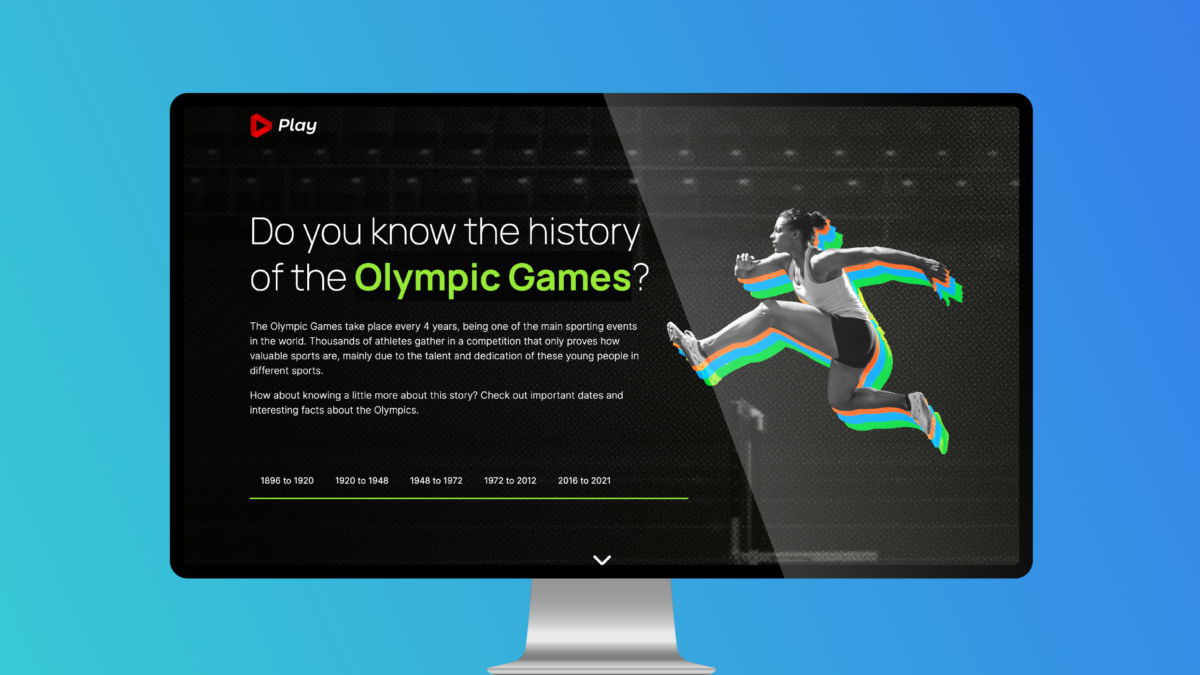 Play

Do you know the history of the Olympic Games?

The Olympic Games take place every 4 years, being one of the main sporting events in the world. Thousands of athletes gather in a competition that only proves how valuable sports are, mainly due to the talent and dedication of these young people in different sports.

How about knowing a little more about this story? Check out important dates and interesting facts about the Olympics.

1896 to 1920 1920 to 1948 1948 to 1972 1972 to 2012 2016 to 2021